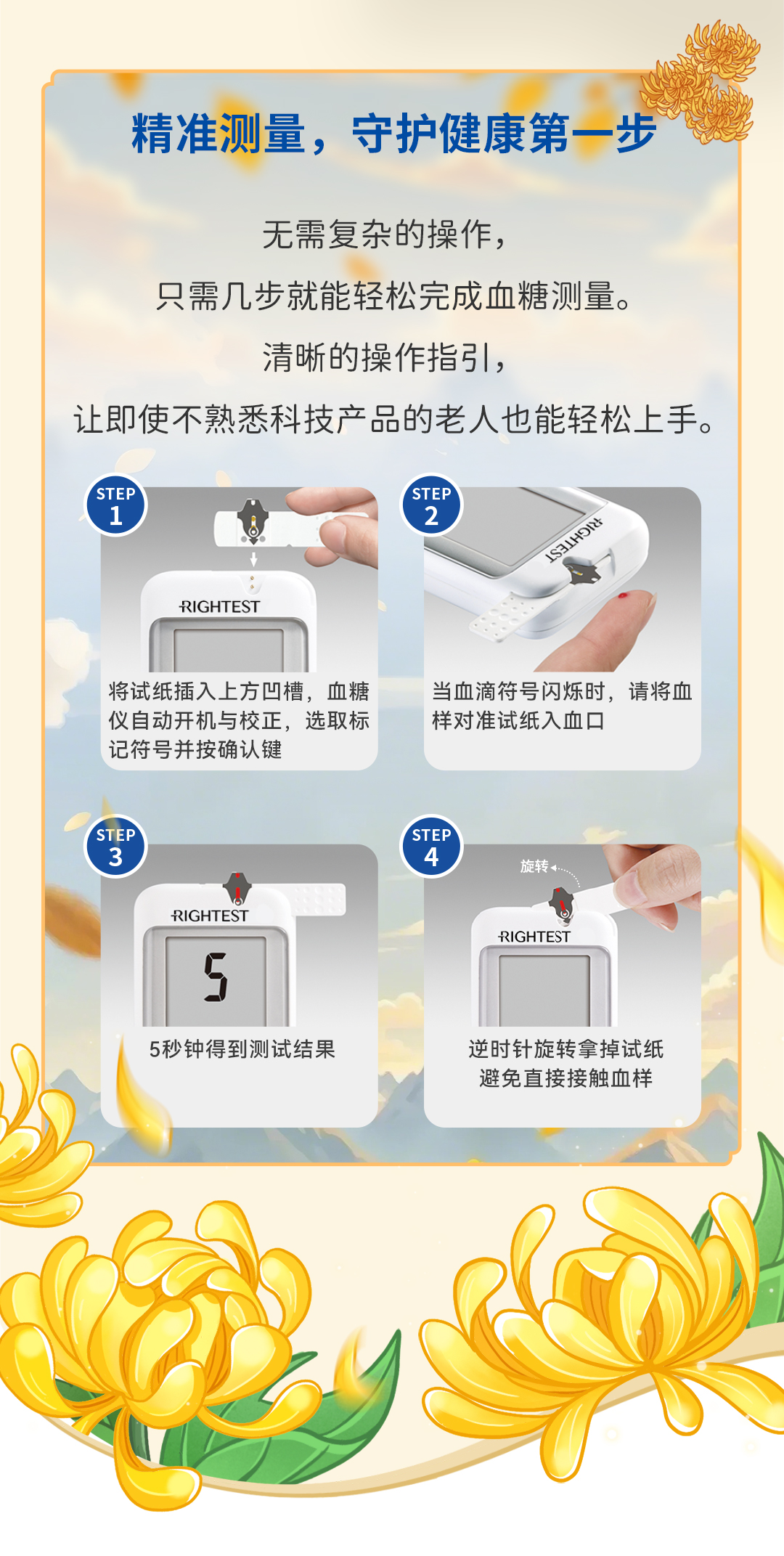 精准测量，守护健康第一步

无需复杂的操作，
只需几步就能轻松完成血糖测量。
清晰的操作指引，
让即使不熟悉科技产品的老人也能轻松上手。

STEP 1

RIGHTEST

将试纸插入上方凹槽，血糖仪自动开机与校正，选取标记符号并按确认键

STEP 2

RIGHTEST

当血滴符号闪烁时，请将血样对准试纸入血口

STEP 3

RIGHTEST

5

5秒钟得到测试结果

STEP 4

旋转

RIGHTEST

逆时针旋转拿掉试纸
避免直接接触血样